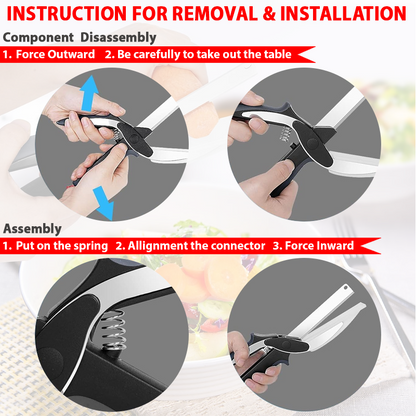 INSTRUCTION FOR REMOVAL & INSTALLATION

Component Disassembly

1. Force Outward 2. Be carefully to take out the table

Assembly

1. Put on the spring 2. Allignment the connector 3. Force Inward